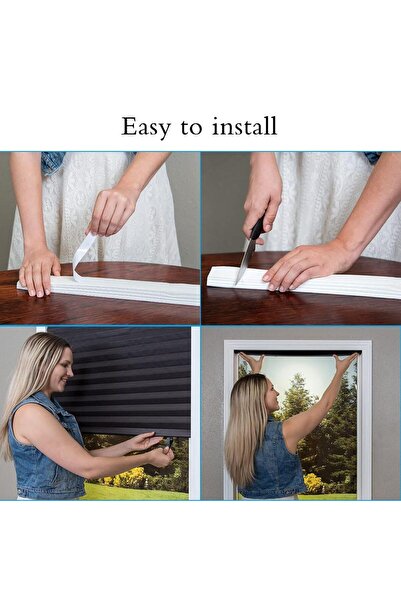 Easy to install