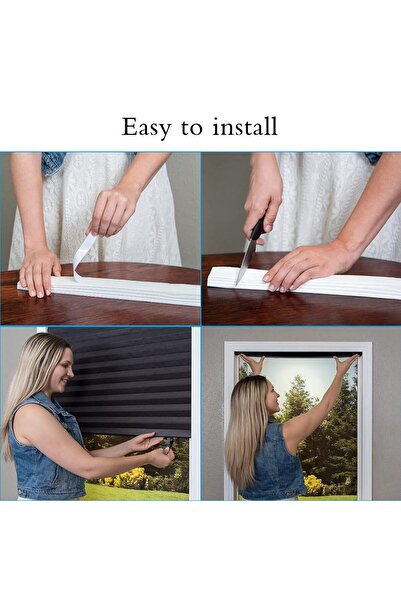 Easy to install