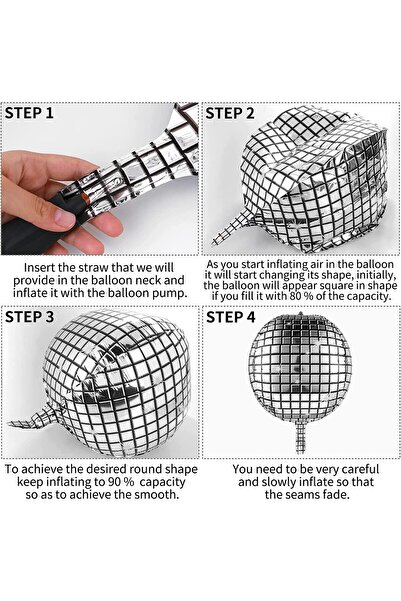 STEP 1

Insert the straw that we will provide in the balloon neck and inflate it with the balloon pump.

STEP 2

As you start inflating air in the balloon it will start changing its shape, initially, the balloon will appear square in shape if you fill it with 80 % of the capacity.

STEP 3

To achieve the desired round shape keep inflating to 90 % capacity so as to achieve the smooth.

STEP 4

You need to be very careful and slowly inflate so that the seams fade.