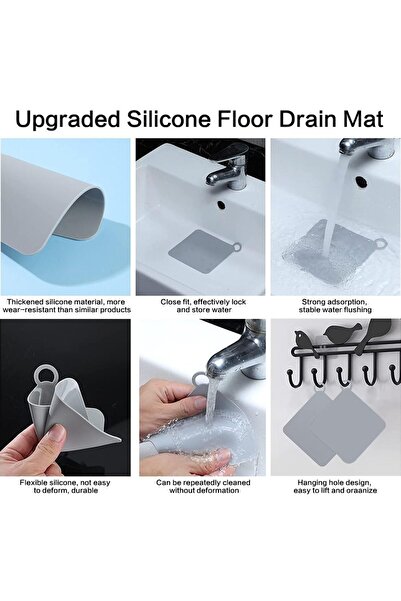 Upgraded Silicone Floor Drain Mat

Thickened silicone material, more wear-resistant than similar products

Close fit, effectively lock and store water

Strong adsorption, stable water flushing

Flexible silicone, not easy to deform, durable

Can be repeatedly cleaned without deformation

Hanging hole design, easy to lift and oraanize