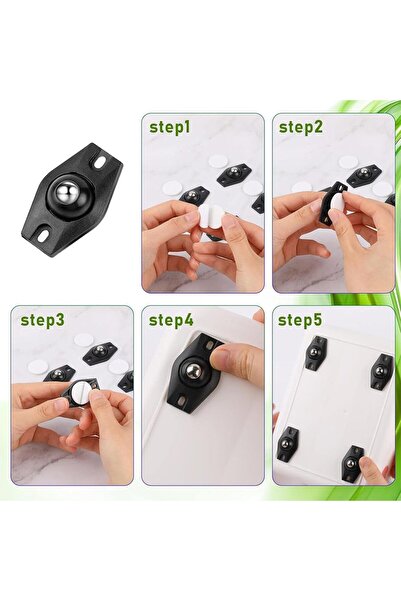 step1

step2

step3

step4

step5