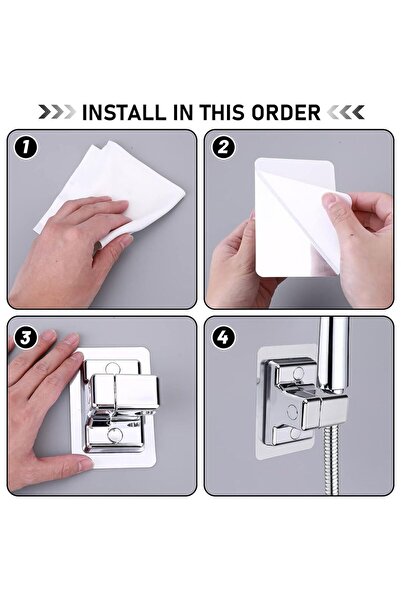 INSTALL IN THIS ORDER

1

2

3

4