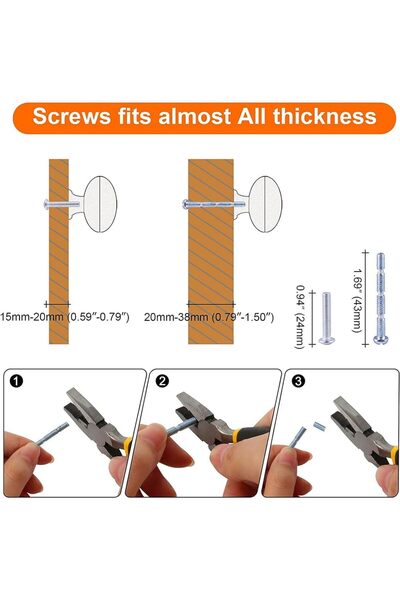 Screws fits almost All thickness

15mm-20mm (0.59"-0.79")

20mm-38mm (0.79"-1.50")

0.94" (24mm)

1.69" (43mm)

1

2

3