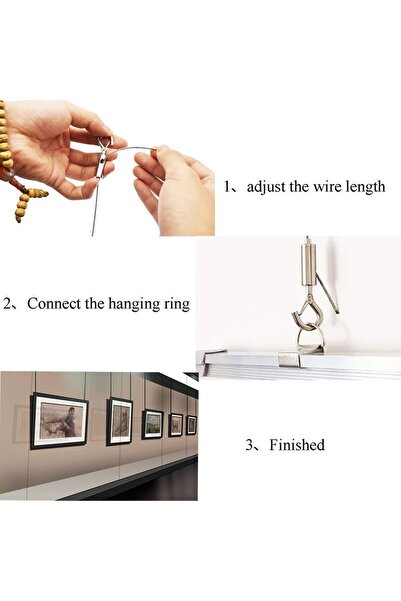 1、adjust the wire length

2、Connect the hanging ring

3、Finished