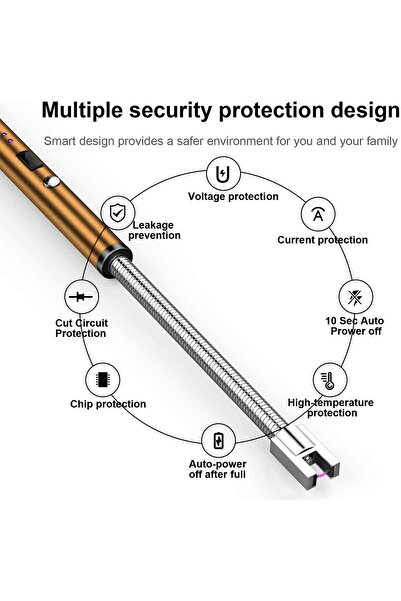 Multiple security protection design

Smart design provides a safer environment for you and your family

Voltage protection

Leakage prevention

Current protection

Cut Circuit Protection

10 Sec Auto Prower off

Chip protection

High-temperature protection

Auto-power off after full