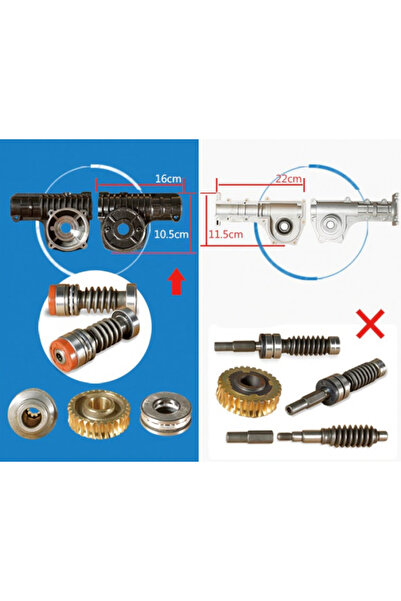 16cm
10.5cm
22cm
11.5cm