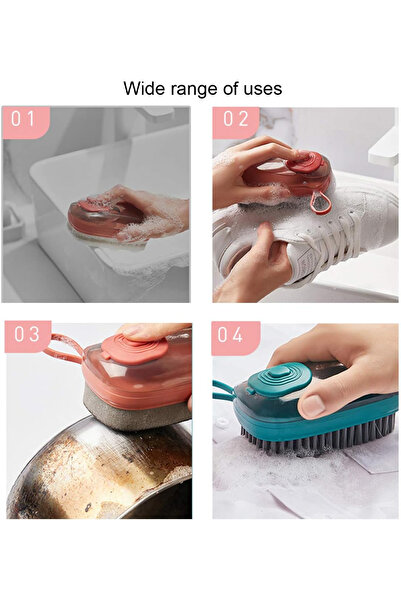 Wide range of uses

01

02

03

04