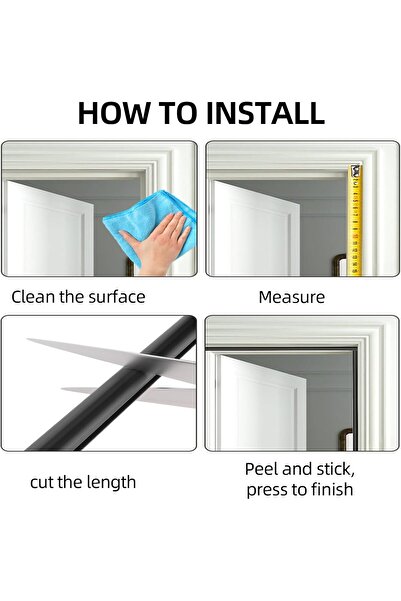 HOW TO INSTALL

Clean the surface

Measure

cut the length

Peel and stick, press to finish