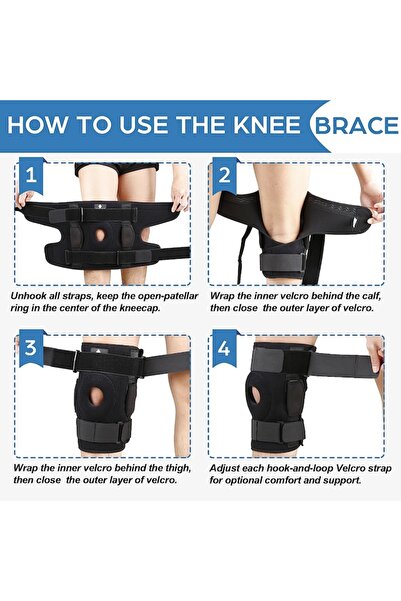 HOW TO USE THE KNEE BRACE

1

Unhook all straps, keep the open-patellar ring in the center of the kneecap.

2

Wrap the inner velcro behind the calf, then close the outer layer of velcro.

3

Wrap the inner velcro behind the thigh, then close the outer layer of velcro.

4

Adjust each hook-and-loop Velcro strap for optional comfort and support.