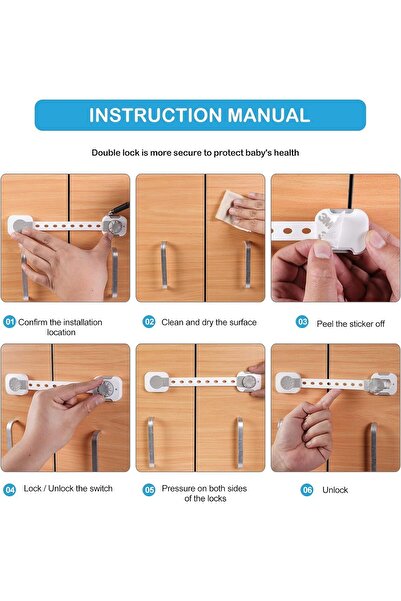 INSTRUCTION MANUAL

Double lock is more secure to protect baby's health

3M

01 Confirm the installation location

02 Clean and dry the surface

03 Peel the sticker off

04 Lock / Unlock the switch

05 Pressure on both sides of the locks

06 Unlock