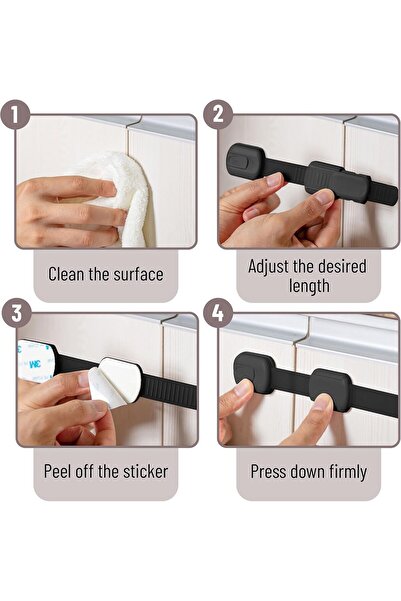 1

Clean the surface

2

Adjust the desired length

3

3M

Peel off the sticker

4

Press down firmly