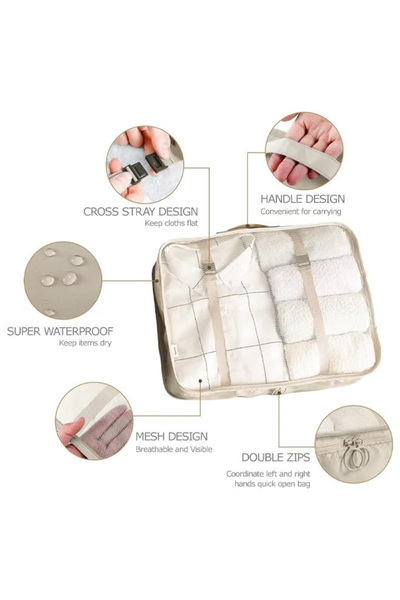 CROSS STRAY DESIGN
Keep cloths flat

HANDLE DESIGN
Convenient for carrying

SUPER WATERPROOF
Keep items dry

MESH DESIGN
Breathable and Visible

DOUBLE ZIPS
Coordinate left and right hands quick open bag