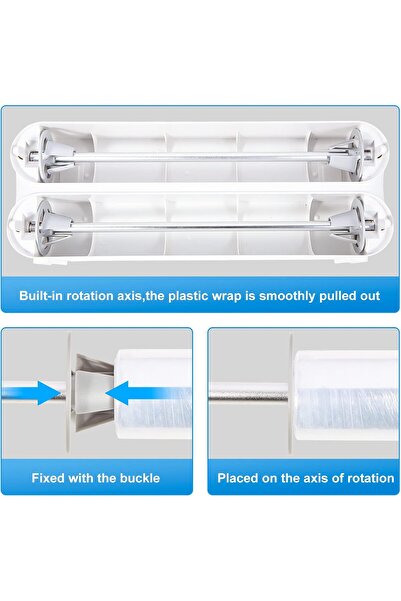 Built-in rotation axis,the plastic wrap is smoothly pulled out

Fixed with the buckle

Placed on the axis of rotation