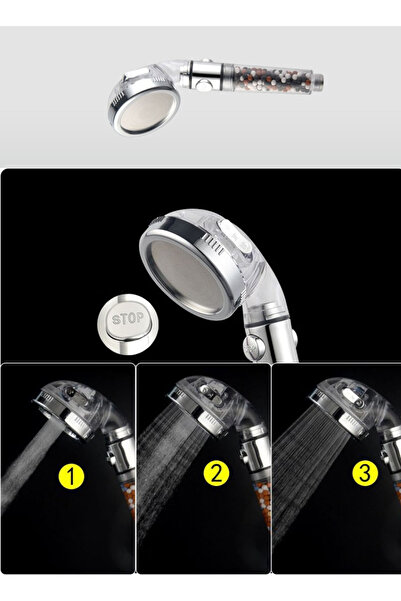 STOP

1

2

3