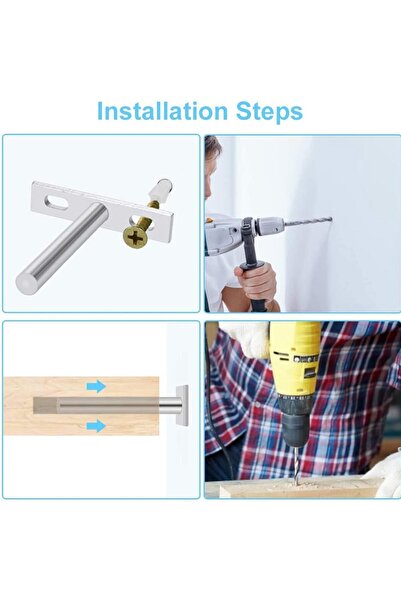 Installation Steps