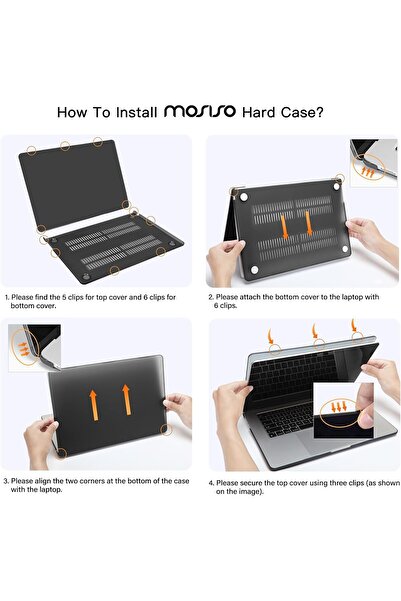 How To Install MOSISO Hard Case?

1. Please find the 5 clips for top cover and 6 clips for bottom cover.

2. Please attach the bottom cover to the laptop with 6 clips.

3. Please align the two corners at the bottom of the case with the laptop.

4. Please secure the top cover using three clips (as shown on the image).