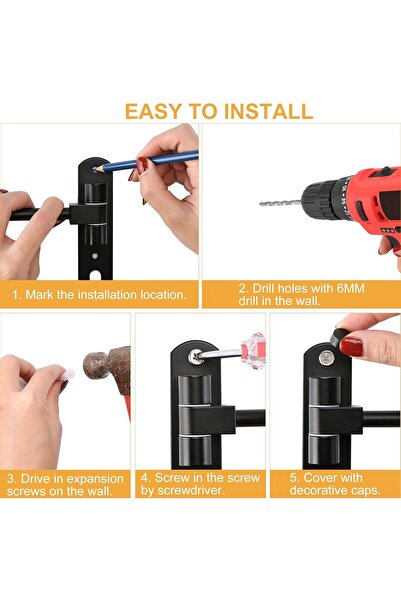 EASY TO INSTALL

1. Mark the installation location.

2. Drill holes with 6MM drill in the wall.

3. Drive in expansion screws on the wall.

4. Screw in the screw by screwdriver.

5. Cover with decorative caps.