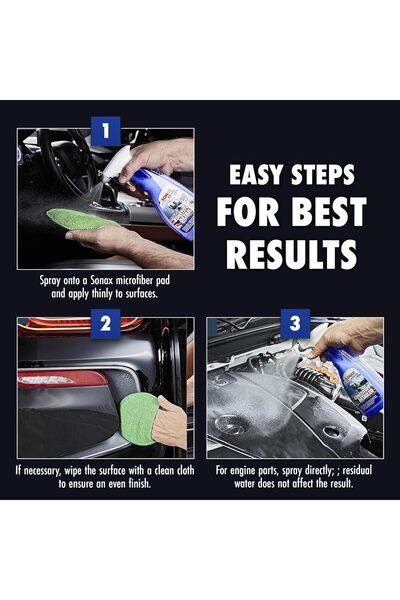 1

EASY STEPS FOR BEST RESULTS

Spray onto a Sonax microfiber pad and apply thinly to surfaces.

2

If necessary, wipe the surface with a clean cloth to ensure an even finish.

3

For engine parts, spray directly; ; residual water does not affect the result.