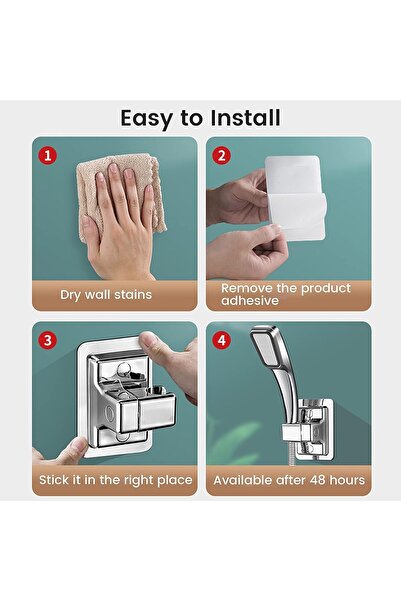 Easy to Install

1

Dry wall stains

2

Remove the product adhesive

3

Stick it in the right place

4

Available after 48 hours