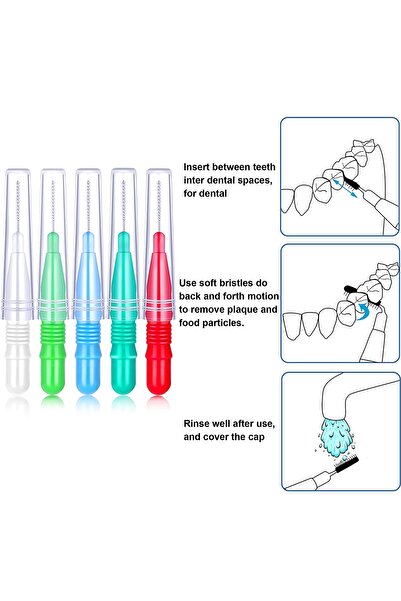 Insert between teeth inter dental spaces, for dental

Use soft bristles do back and forth motion to remove plaque and food particles.

Rinse well after use, and cover the cap