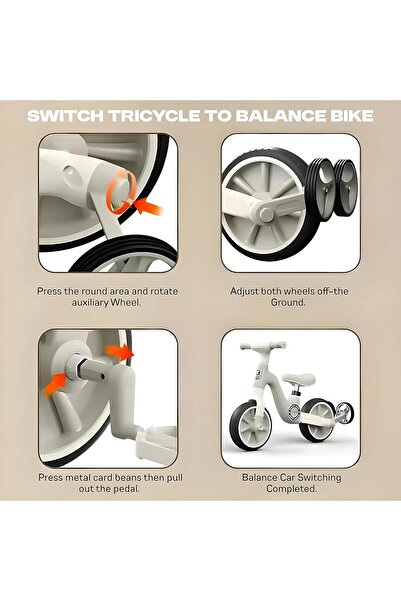 SWITCH TRICYCLE TO BALANCE BIKE

Press the round area and rotate auxiliary Wheel.

Adjust both wheels off-the Ground.

Press metal card beans then pull out the pedal.

Balance Car Switching Completed.