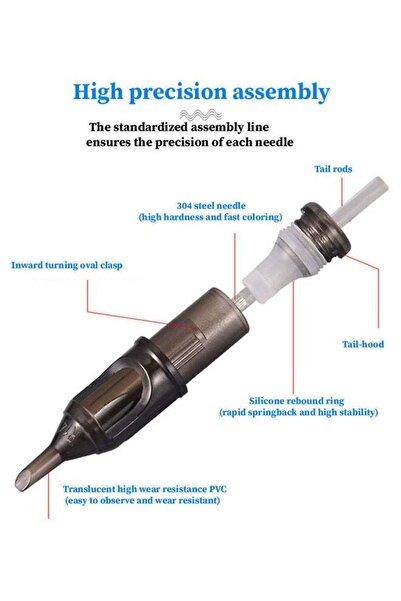 High precision assembly

The standardized assembly line ensures the precision of each needle

Tail rods

304 steel needle
(high hardness and fast coloring)

Inward turning oval clasp

Tail-hood

Silicone rebound ring
(rapid springback and high stability)

Translucent high wear resistance PVC
(easy to observe and wear resistant)