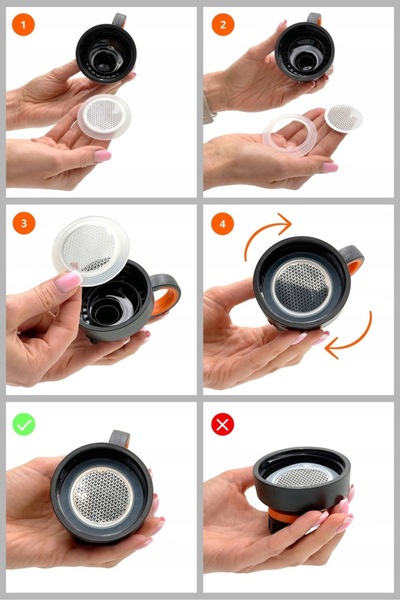 1

2

3

4