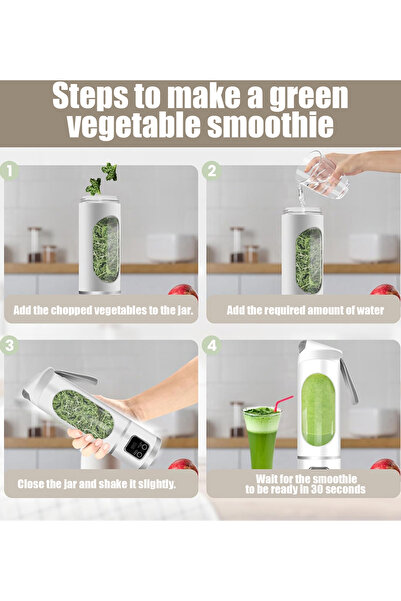 Steps to make a green vegetable smoothie

1

Add the chopped vegetables to the jar.

2

Add the required amount of water

3

Close the jar and shake it slightly.

4

Wait for the smoothie to be ready in 30 seconds