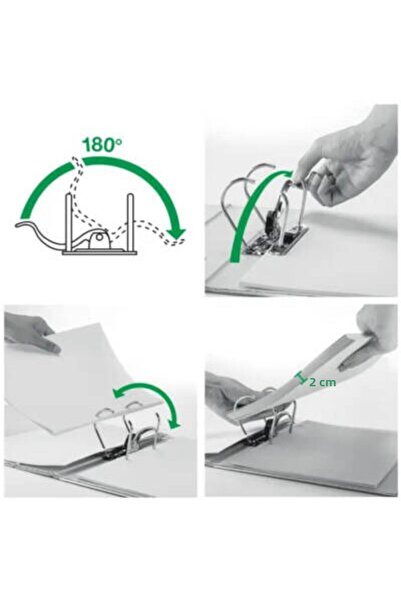 180°

2 cm