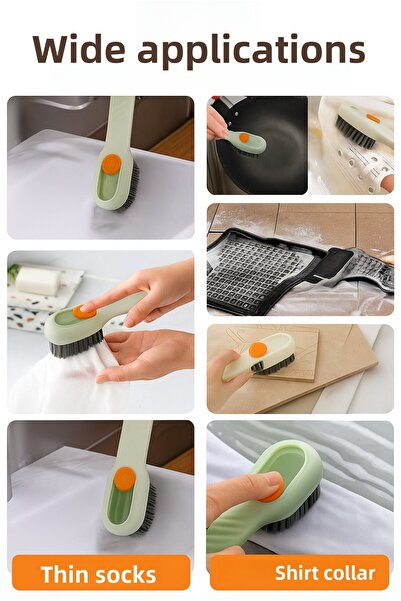 Wide applications

Thin socks

Shirt collar