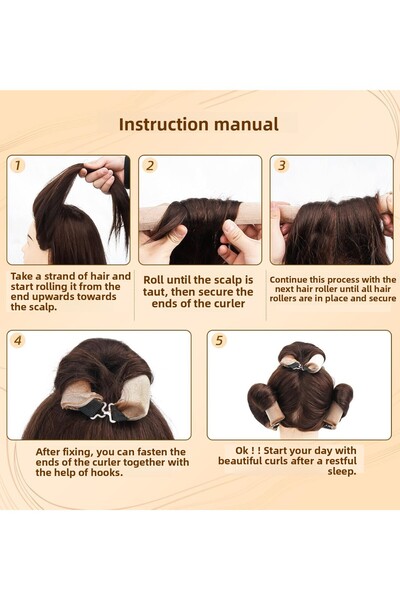 Instruction manual

1

Take a strand of hair and start rolling it from the end upwards towards the scalp.

2

Roll until the scalp is taut, then secure the ends of the curler

3

Continue this process with the next hair roller until all hair rollers are in place and secure

4

After fixing, you can fasten the ends of the curler together with the help of hooks.

5

Ok ! ! Start your day with beautiful curls after a restful sleep.