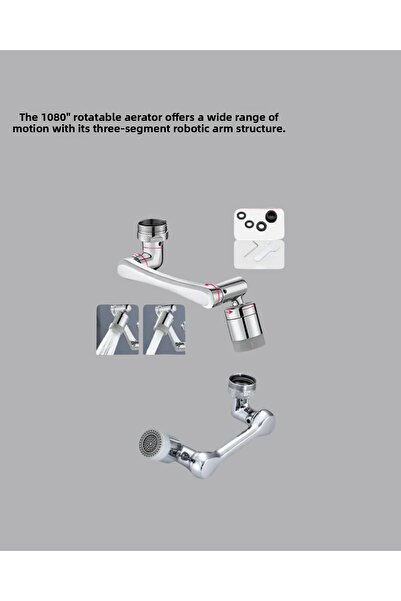 The 1080" rotatable aerator offers a wide range of motion with its three-segment robotic arm structure.