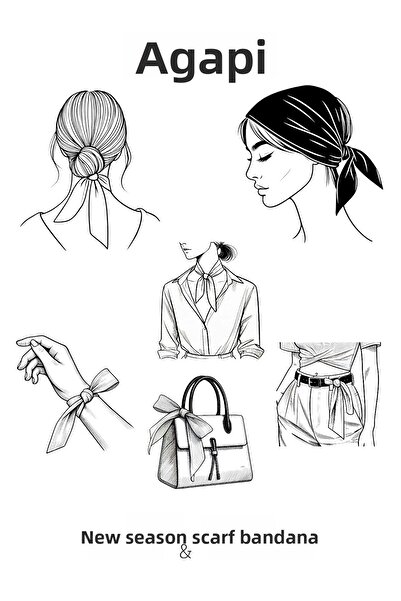 Agapi

New season scarf bandana
&