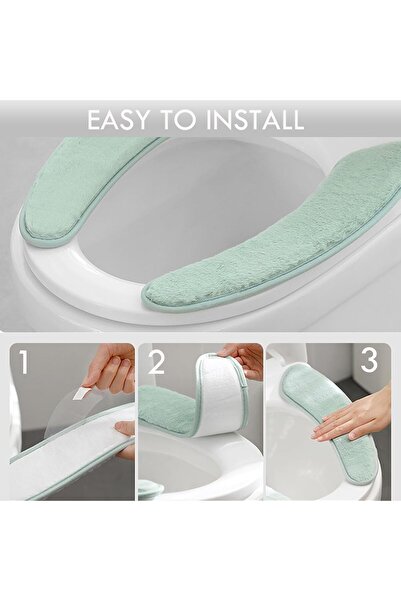 EASY TO INSTALL

1

2

3