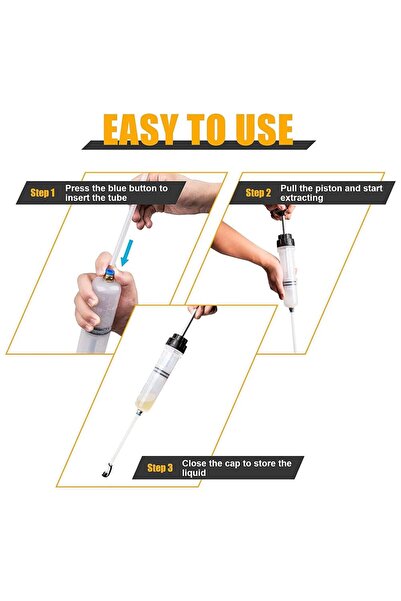 EASY TO USE

Step 1 Press the blue button to insert the tube

Step 2 Pull the piston and start extracting

Step 3 Close the cap to store the liquid