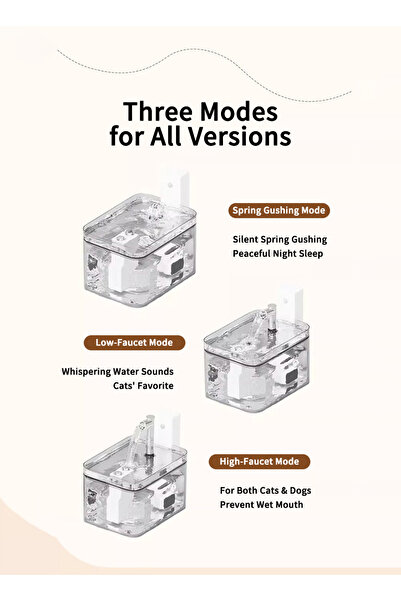 Three Modes for All Versions

Spring Gushing Mode

Silent Spring Gushing
Peaceful Night Sleep

Low-Faucet Mode

Whispering Water Sounds
Cats' Favorite

High-Faucet Mode

For Both Cats & Dogs
Prevent Wet Mouth