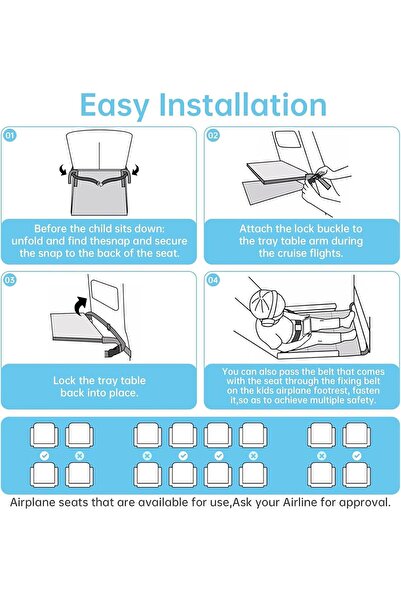 Easy Installation

01

Before the child sits down: unfold and find thesnap and secure the snap to the back of the seat.

02

Attach the lock buckle to the tray table arm during the cruise flights.

03

Lock the tray table back into place.

04

You can also pass the belt that comes with the seat through the fixing belt on the kids airplane footrest, fasten it,so as to achieve multiple safety.

Airplane seats that are available for use,Ask your Airline for approval.