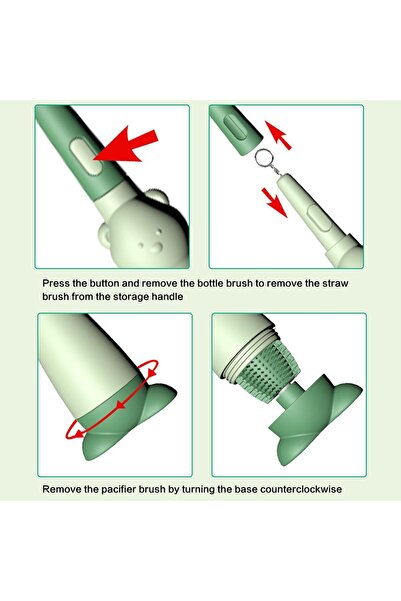 Press the button and remove the bottle brush to remove the straw brush from the storage handle

Remove the pacifier brush by turning the base counterclockwise