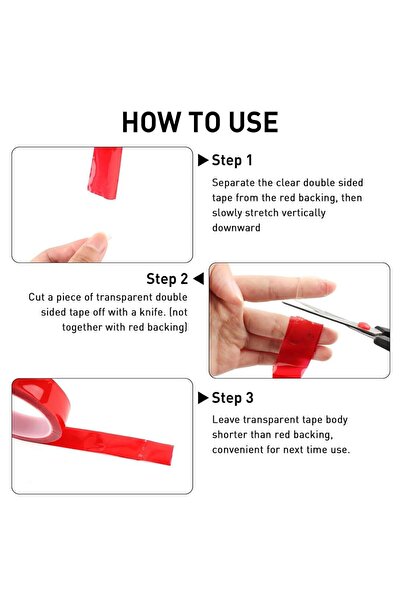 HOW TO USE

▶ Step 1

Separate the clear double sided tape from the red backing, then slowly stretch vertically downward

Step 2 ◀

Cut a piece of transparent double sided tape off with a knife. (not together with red backing)

▶ Step 3

Leave transparent tape body shorter than red backing, convenient for next time use.