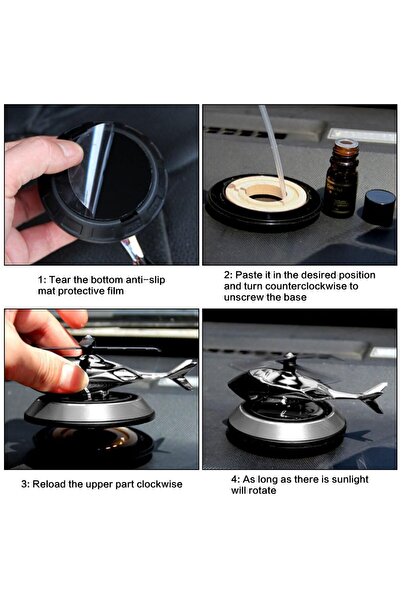 1: Tear the bottom anti-slip mat protective film

2: Paste it in the desired position and turn counterclockwise to unscrew the base

3: Reload the upper part clockwise

4: As long as there is sunlight will rotate