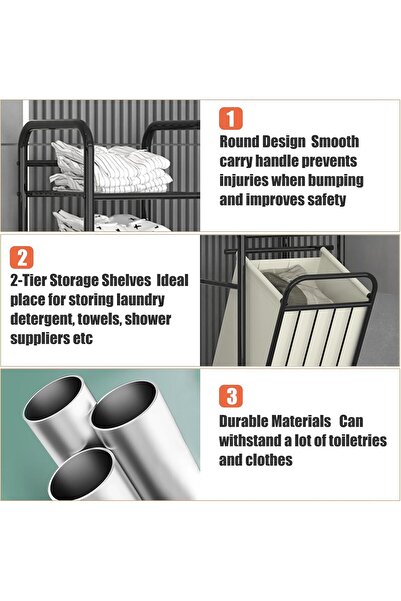 1

Round Design Smooth carry handle prevents injuries when bumping and improves safety

2

2-Tier Storage Shelves Ideal place for storing laundry detergent, towels, shower suppliers etc

3

Durable Materials Can withstand a lot of toiletries and clothes