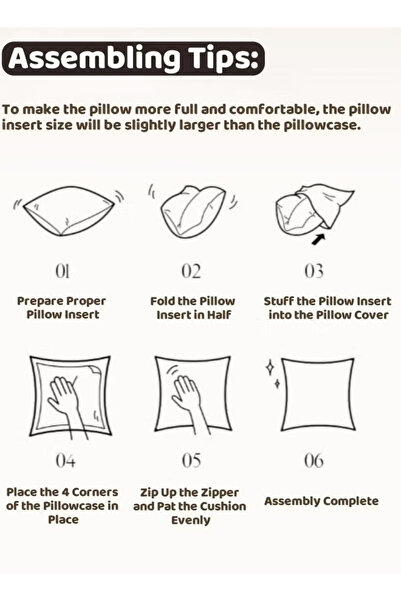 Assembling Tips:

To make the pillow more full and comfortable, the pillow insert size will be slightly larger than the pillowcase.

01

Prepare Proper Pillow Insert

02

Fold the Pillow Insert in Half

03

Stuff the Pillow Insert into the Pillow Cover

04

Place the 4 Corners of the Pillowcase in Place

05

Zip Up the Zipper and Pat the Cushion Evenly

06

Assembly Complete