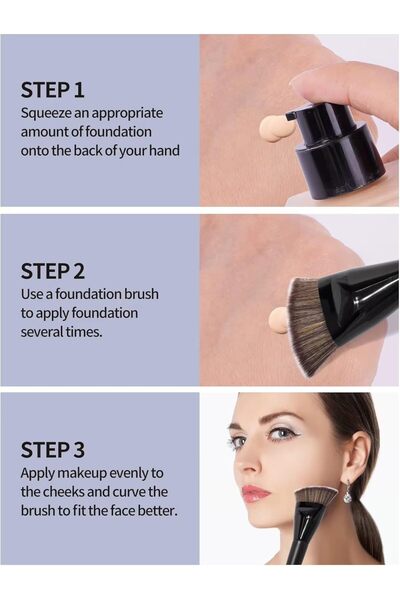 STEP 1
Squeeze an appropriate amount of foundation onto the back of your hand

STEP 2
Use a foundation brush to apply foundation several times.

STEP 3
Apply makeup evenly to the cheeks and curve the brush to fit the face better.