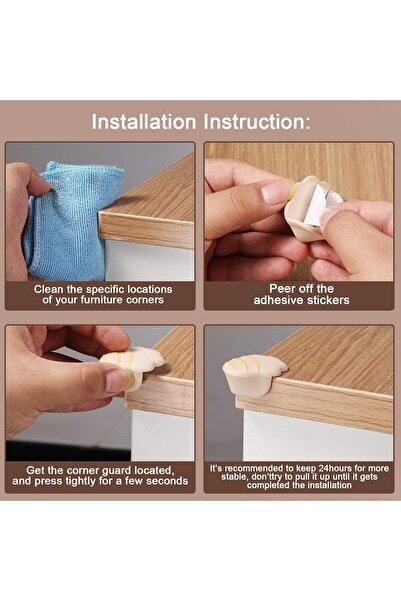 Installation Instruction:

Clean the specific locations of your furniture corners

Peer off the adhesive stickers

Get the corner guard located, and press tightly for a few seconds

It's recommended to keep 24hours for more stable, don'ttry to pull it up until it gets completed the installation