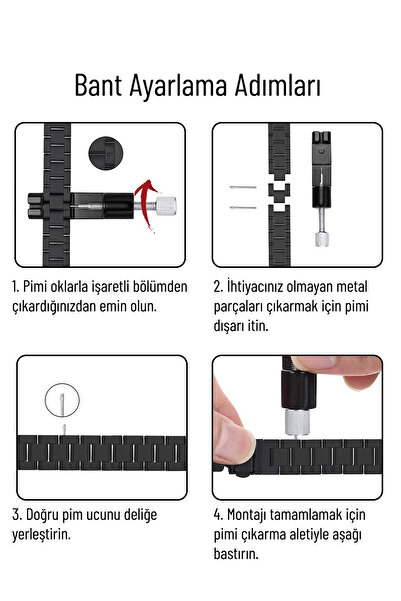 Bant Ayarlama Adımları

1. Pimi oklarla işaretli bölümden çıkardığınızdan emin olun.

2. İhtiyacınız olmayan metal parçaları çıkarmak için pimi dışarı itin.

3. Doğru pim ucunu deliğe yerleştirin.

4. Montajı tamamlamak için pimi çıkarma aletiyle aşağı bastırın.