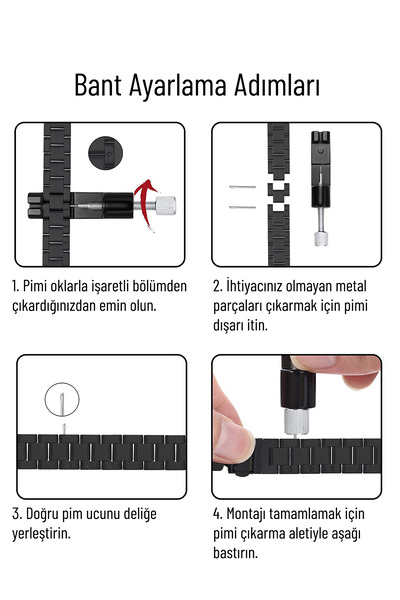 Bant Ayarlama Adımları

1. Pimi oklarla işaretli bölümden çıkardığınızdan emin olun.

2. İhtiyacınız olmayan metal parçaları çıkarmak için pimi dışarı itin.

3. Doğru pim ucunu deliğe yerleştirin.

4. Montajı tamamlamak için pimi çıkarma aletiyle aşağı bastırın.