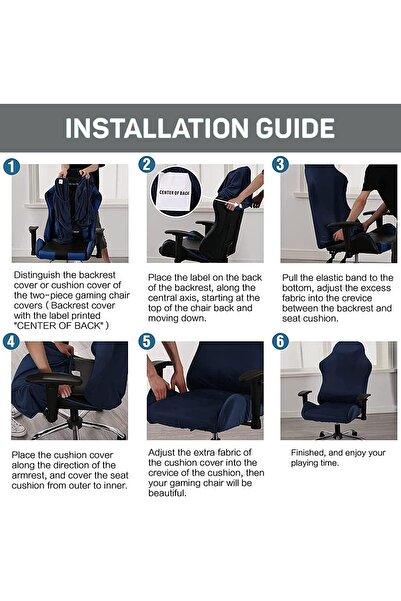 INSTALLATION GUIDE

1

Distinguish the backrest cover or cushion cover of the two-piece gaming chair covers ( Backrest cover with the label printed "CENTER OF BACK" )

2

CENTER OF BACK

Place the label on the back of the backrest, along the central axis, starting at the top of the chair back and moving down.

3

Pull the elastic band to the bottom, adjust the excess fabric into the crevice between the backrest and seat cushion.

4

Place the cushion cover along the direction of the armrest, and cover the seat cushion from outer to inner.

5

Adjust the extra fabric of the cushion cover into the crevice of the cushion, then your gaming chair will be beautiful.

6

Finished, and enjoy your playing time.