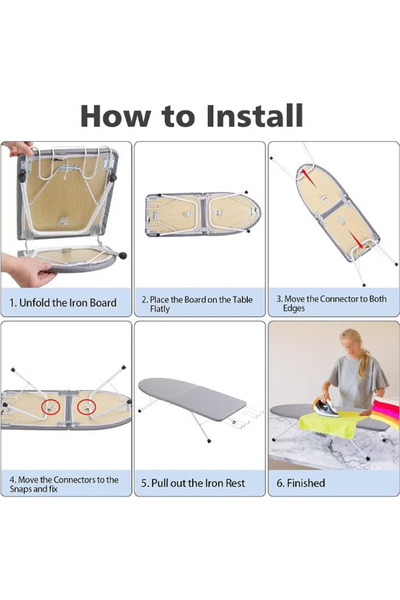 How to Install

1. Unfold the Iron Board

2. Place the Board on the Table Flatly

3. Move the Connector to Both Edges

4. Move the Connectors to the Snaps and fix

5. Pull out the Iron Rest

6. Finished