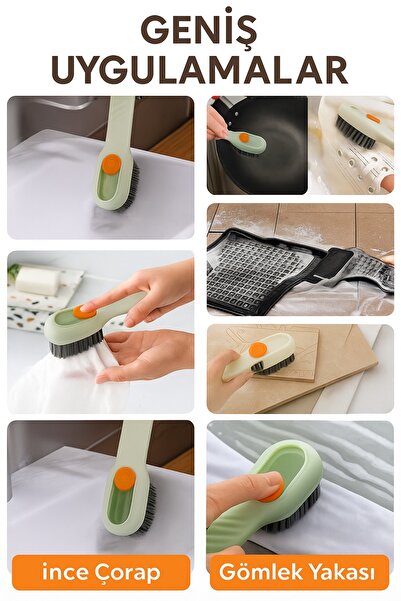 GENİŞ UYGULAMALAR

ince Çorap

Gömlek Yakası