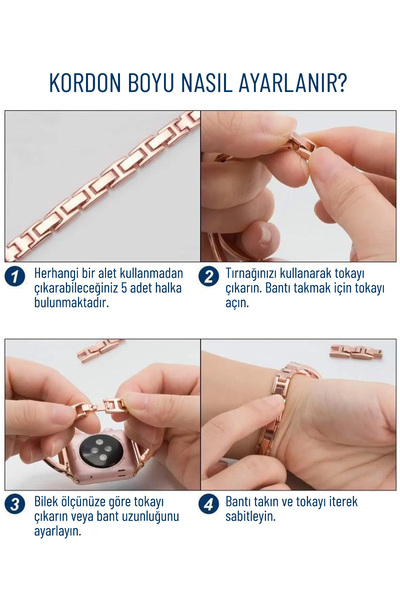 KORDON BOYU NASIL AYARLANIR?

1 Herhangi bir alet kullanmadan çıkarabileceğiniz 5 adet halka bulunmaktadır.

2 Tırnağınızı kullanarak tokayı çıkarın. Bantı takmak için tokayı açın.

3 Bilek ölçünüze göre tokayı çıkarın veya bant uzunluğunu ayarlayın.

4 Bantı takın ve tokayı iterek sabitleyin.